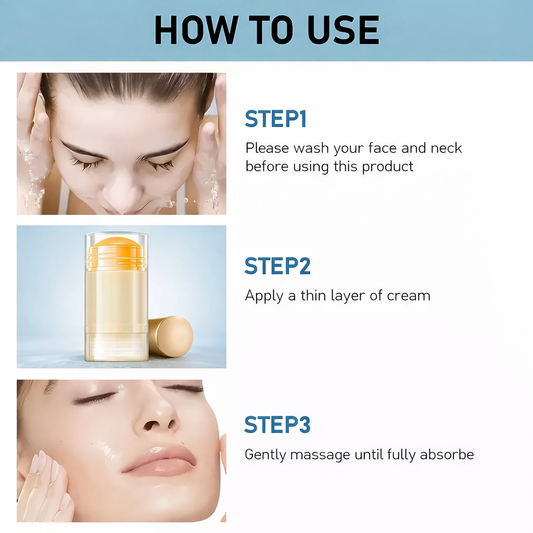 HOW TO USE

STEP1
Please wash your face and neck before using this product

STEP2
Apply a thin layer of cream

STEP3
Gently massage until fully absorbe