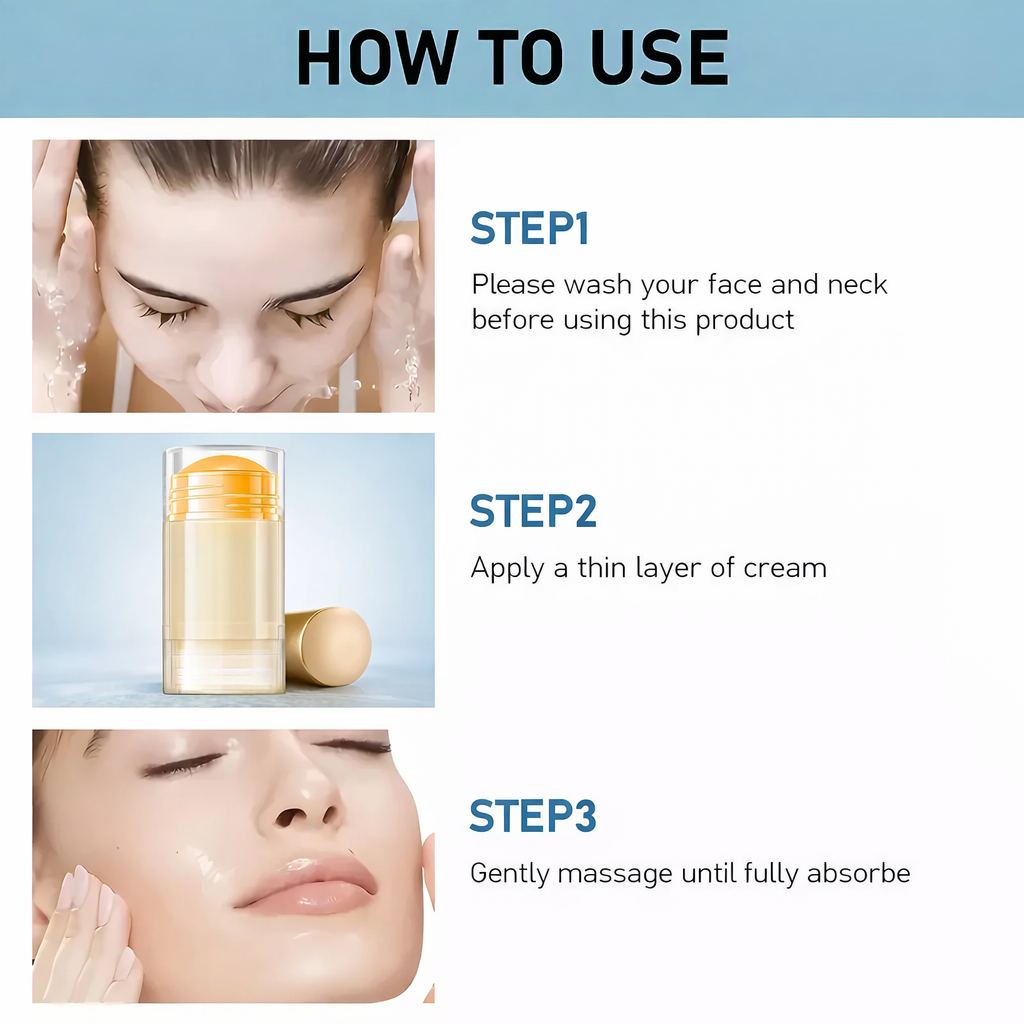 HOW TO USE

STEP1

Please wash your face and neck before using this product

STEP2

Apply a thin layer of cream

STEP3

Gently massage until fully absorbe